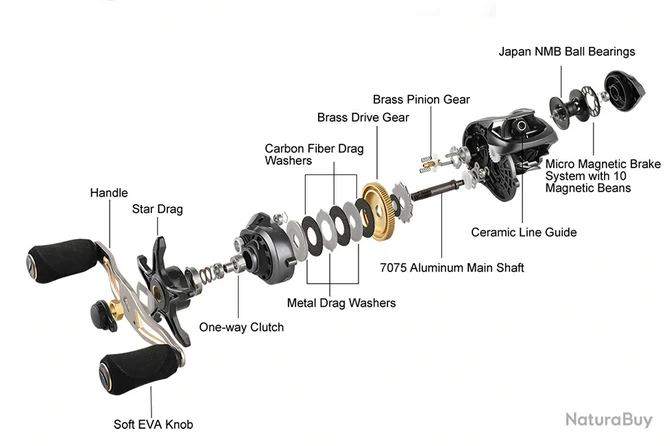 Japan NMB Ball Bearings

Brass Pinion Gear

Brass Drive Gear

Carbon Fiber Drag Washers

Micro Magnetic Brake System with 10 Magnetic Beans

Handle

Star Drag

Ceramic Line Guide

7075 Aluminum Main Shaft

Metal Drag Washers

One-way Clutch

Soft EVA Knob

NaturaBuy